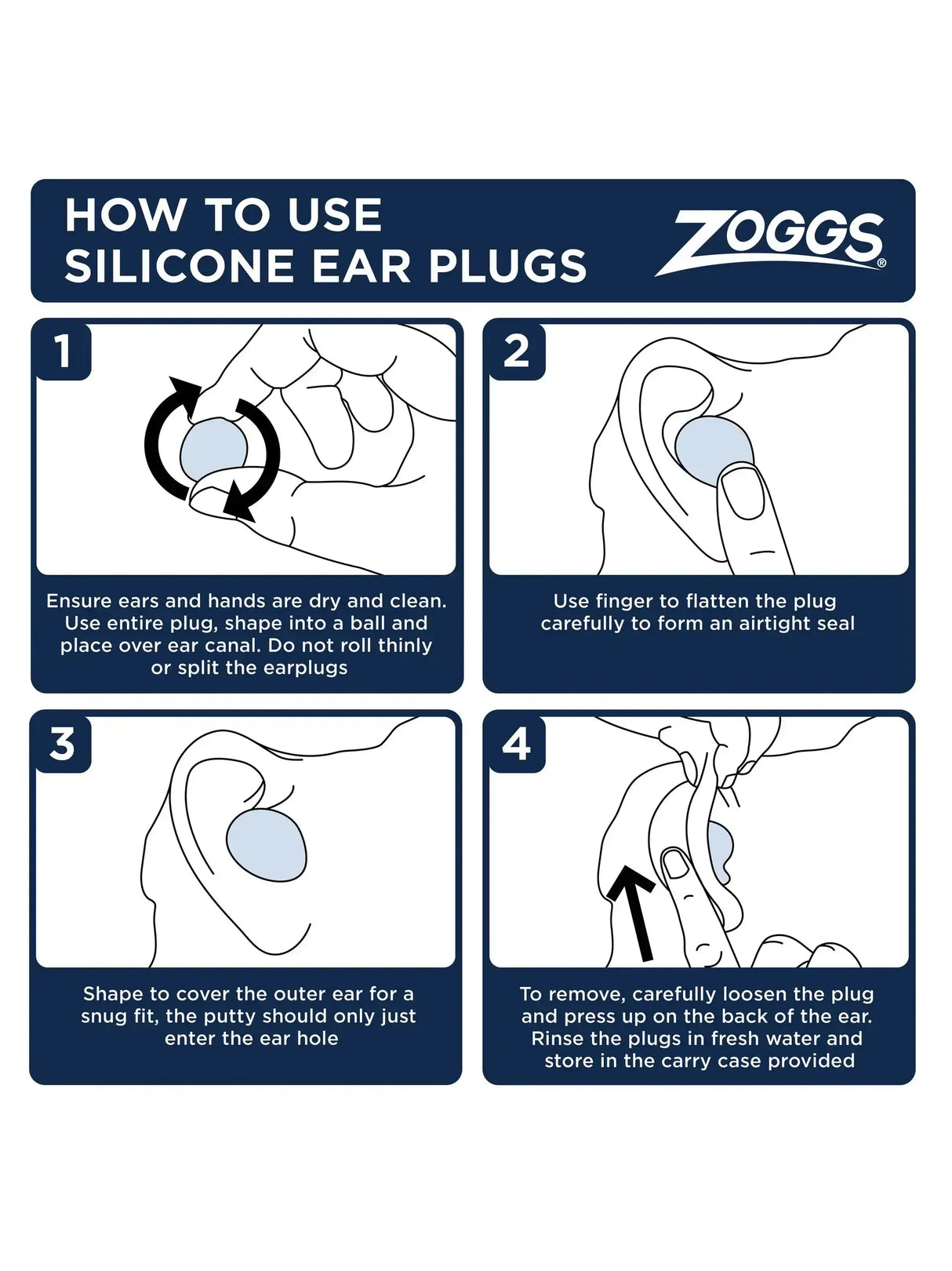 HOW TO USE
SILICONE EAR PLUGS

ZOGGS®

1

Ensure ears and hands are dry and clean. Use entire plug, shape into a ball and place over ear canal. Do not roll thinly or split the earplugs

2

Use finger to flatten the plug carefully to form an airtight seal

3

Shape to cover the outer ear for a snug fit, the putty should only just enter the ear hole

4

To remove, carefully loosen the plug and press up on the back of the ear. Rinse the plugs in fresh water and store in the carry case provided